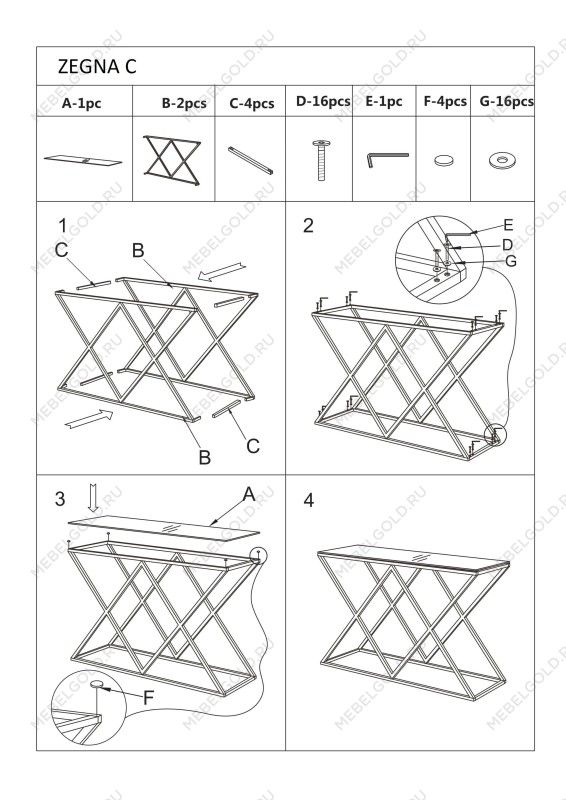 ZEGNA C

| A-1pc | B-2pcs | C-4pcs | D-16pcs | E-1pc | F-4pcs | G-16pcs |
|---|---|---|---|---|---|---|
| | | | | | | |

1
C
B
B
C

2
E
D
G

3
A
F

4

MEBELGOLD.RU