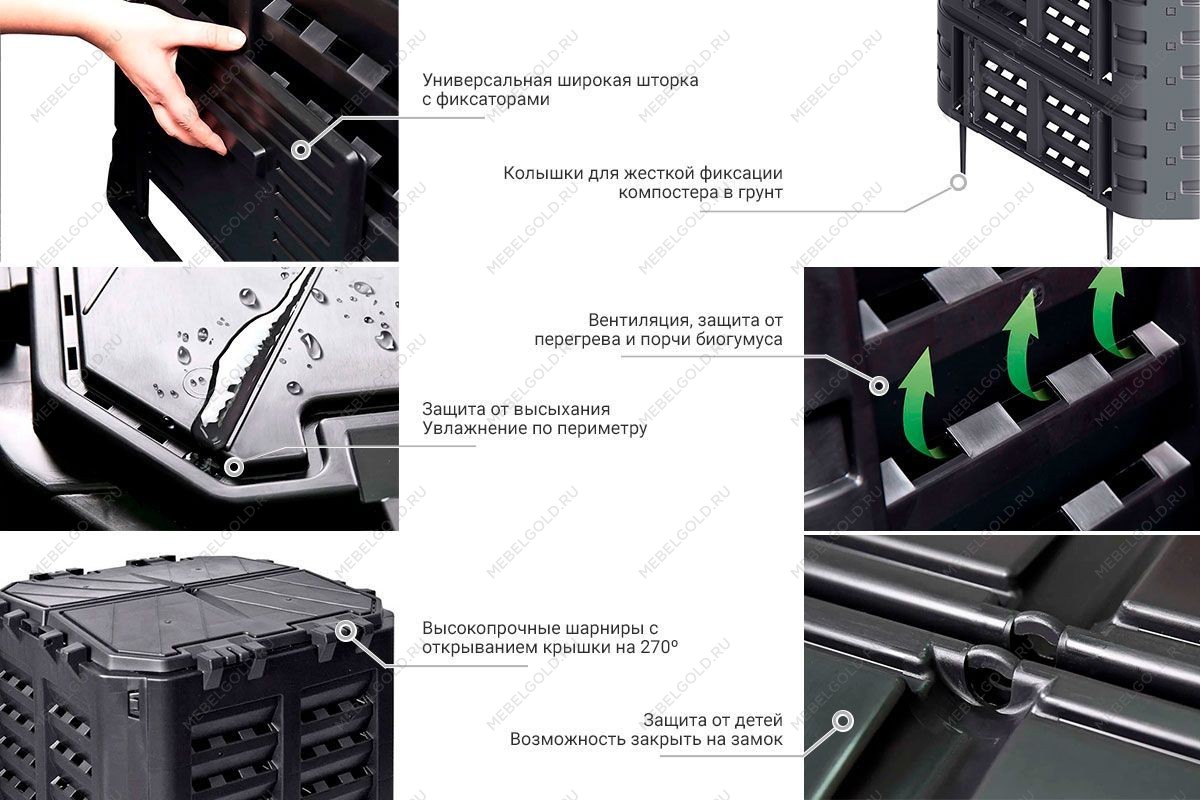 Универсальная широкая шторка с фиксаторами

Колышки для жесткой фиксации компостера в грунт

Вентиляция, защита от перегрева и порчи биогумуса

Защита от высыхания
Увлажнение по периметру

Высокопрочные шарниры с открыванием крышки на 270º

Защита от детей
Возможность закрыть на замок

MEBELGOLD.RU