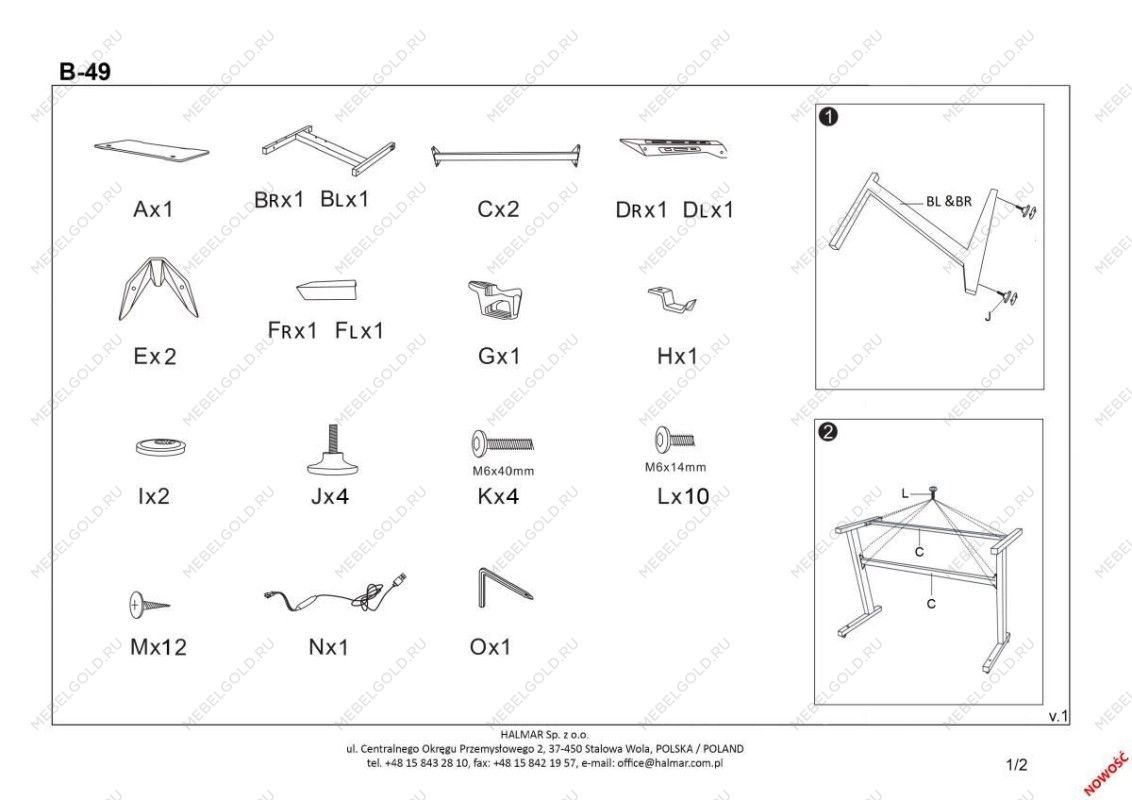 B-49

Ax1

BRx1 BLx1

Cx2

DRx1 DLx1

Ex2

FRx1 FLx1

Gx1

Hx1

Ix2

Jx4

M6x40mm
Kx4

M6x14mm
Lx10

Mx12

Nx1

Ox1

1
BL &BR
J

2
L
C
C

v.1

HALMAR Sp. z o.o.
ul. Centralnego Okręgu Przemysłowego 2, 37-450 Stalowa Wola, POLSKA / POLAND
tel. +48 15 843 28 10, fax: +48 15 842 19 57, e-mail: office@halmar.com.pl

1/2

NOWOŚĆ

MEBELGOLD.RU