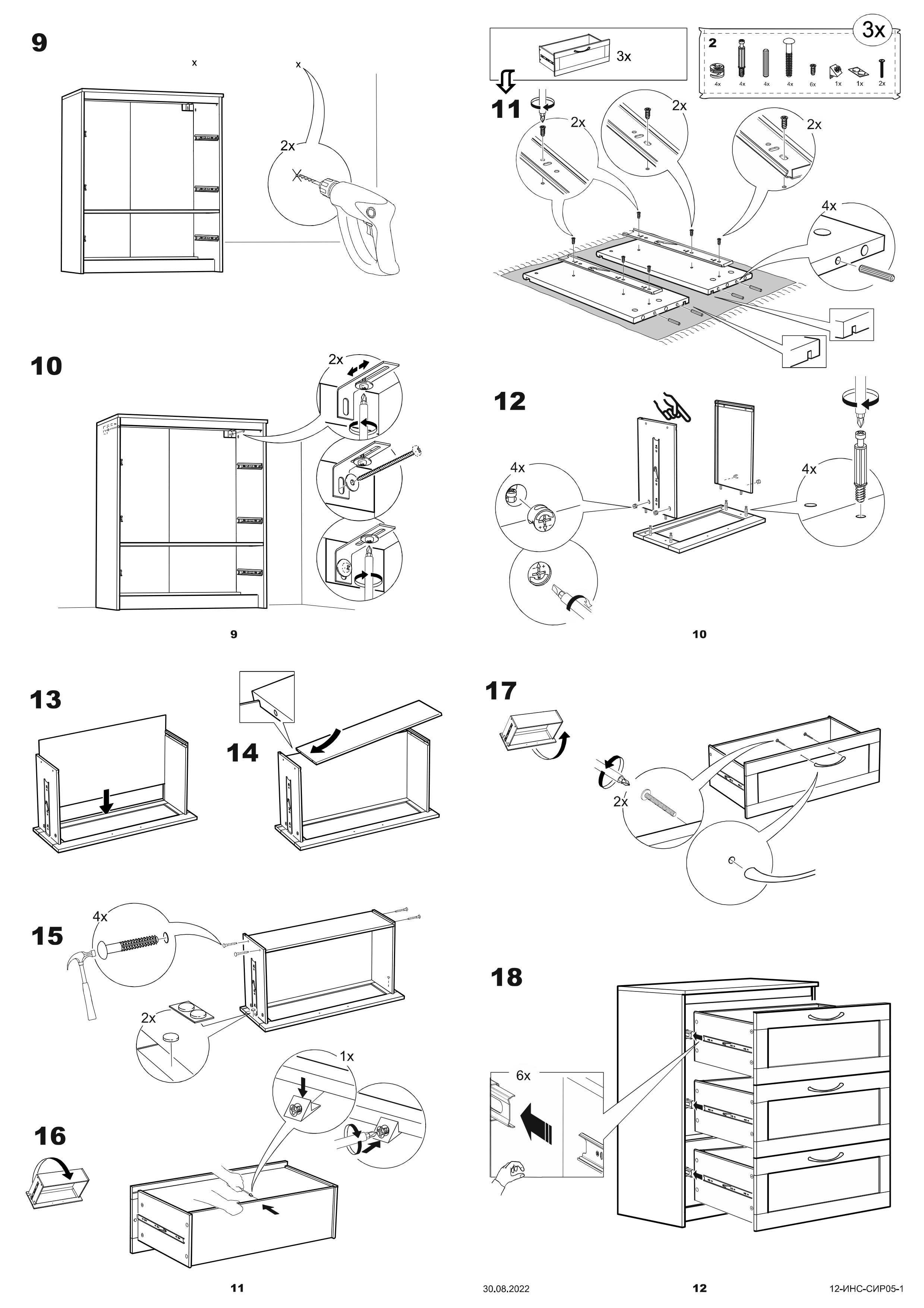 9

x

x

2x

10

2x

9

3x

3x

2

4x 4x 4x 4x 6x 1x 1x 2x

11

2x

2x

2x

4x

12

4x

4x

10

13

14

15

4x

2x

1x

16

11

17

2x

18

6x

30.08.2022

12

12-ИНС-СИР05-1