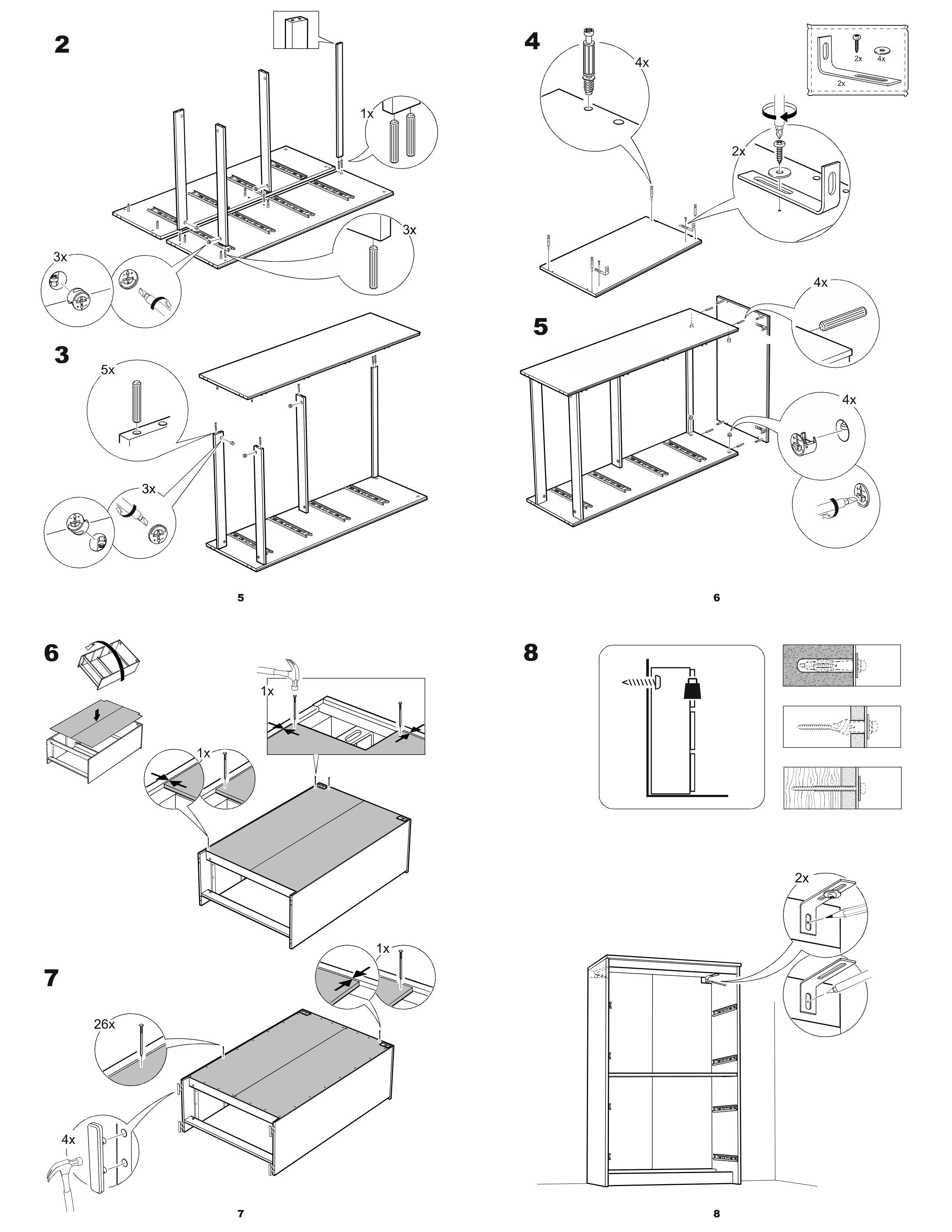 2

1x

3x

3x

3

5x

3x

5

4

4x

2x

4x

2x

2x

5

4x

4x

6

6

1x

1x

7

1x

26x

4x

7

8

2x

8