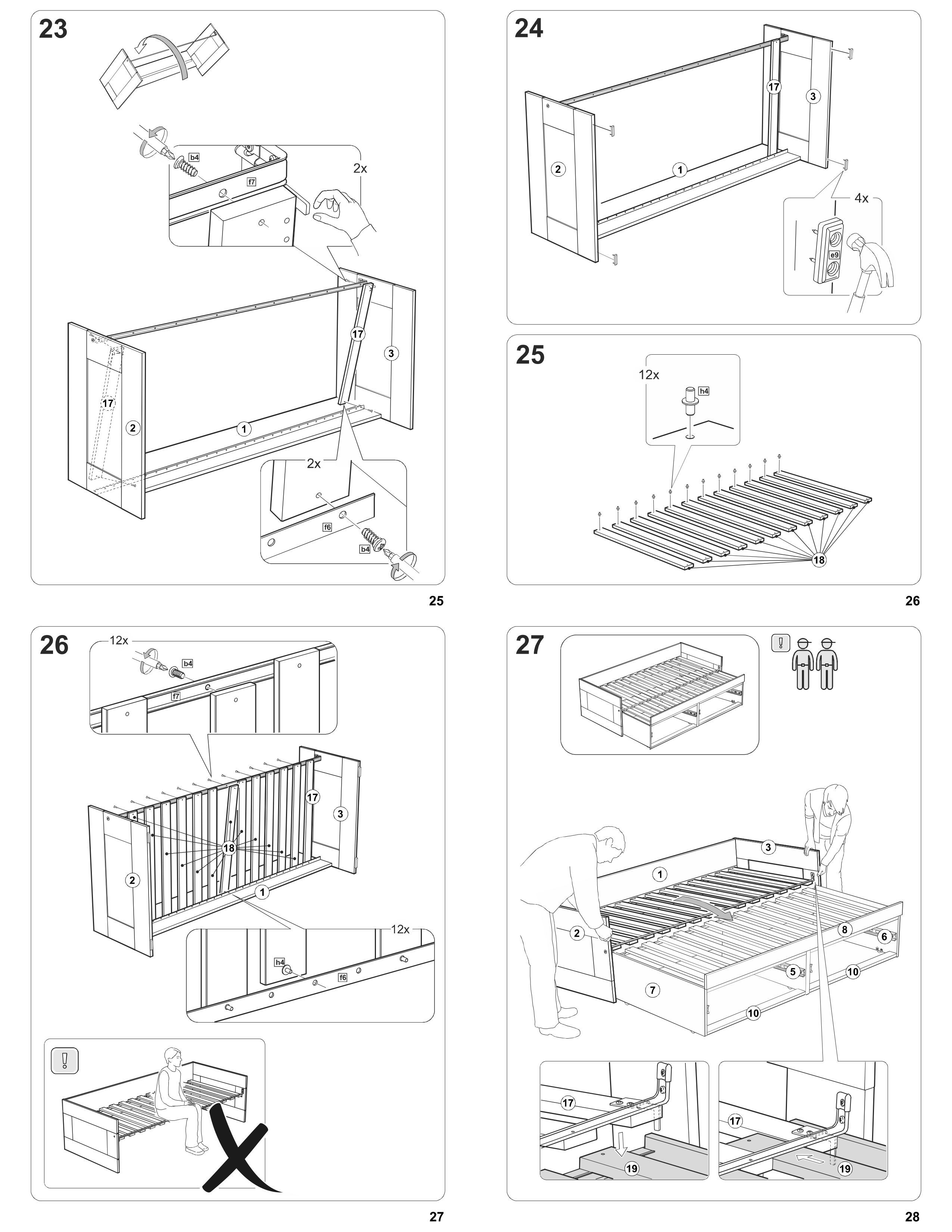 23

b4

f7

2x

17

3

17

2

1

2x

f6

b4

25

24

17

3

2

1

4x

e9

25

12x

h4

18

26

26

12x

b4

f7

17

3

18

2

1

12x

h4

f6

!

27

27

!

3

1

2

8

6

5

10

7

10

17

19

17

19

28