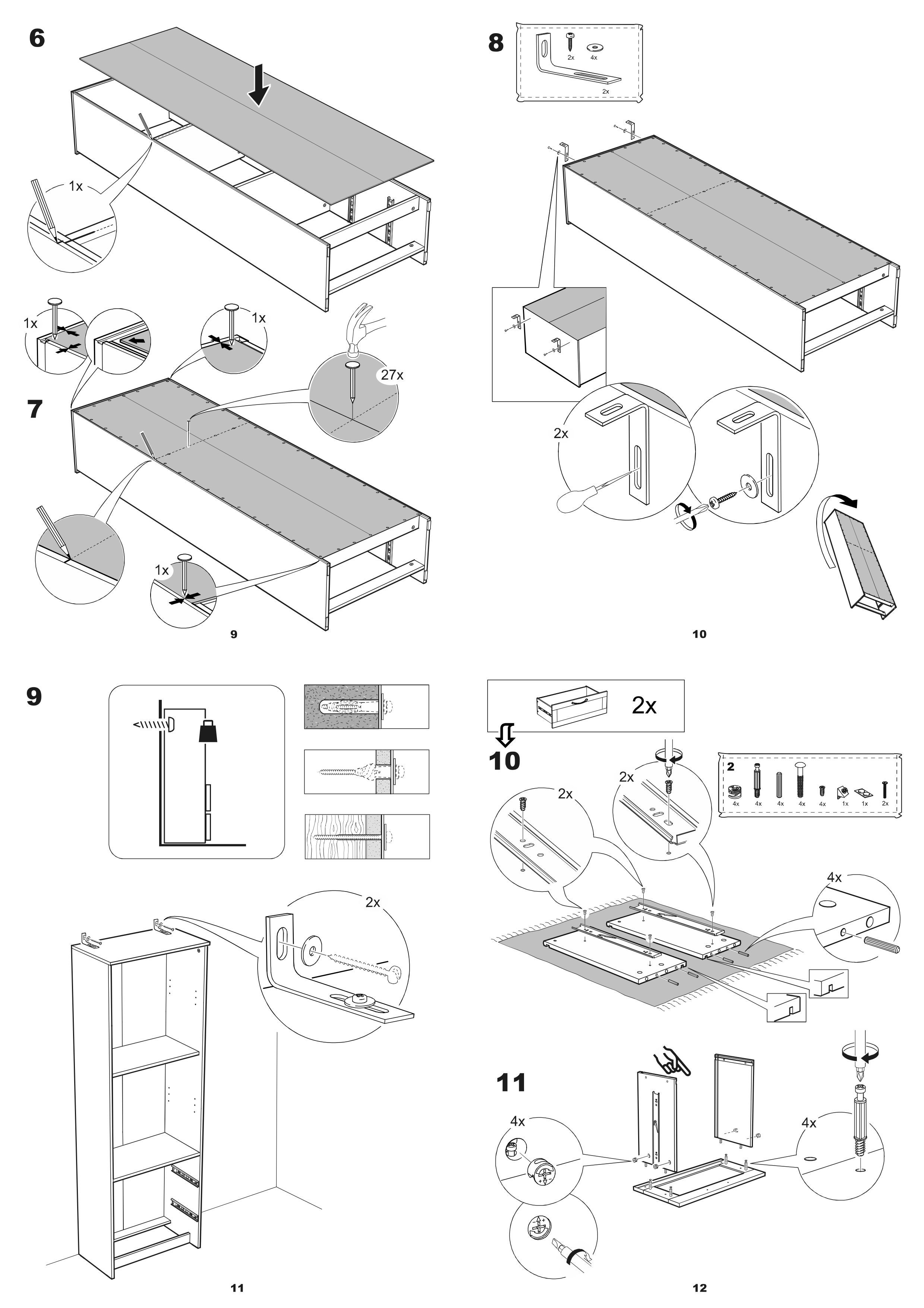 6

1x

1x

1x

27x

7

1x

9

8

2x 4x

2x

2x

10

9

2x

11

2x

10

2x

2x

2

4x 4x 4x 4x 4x 1x 1x 2x

4x

11

4x

4x

12