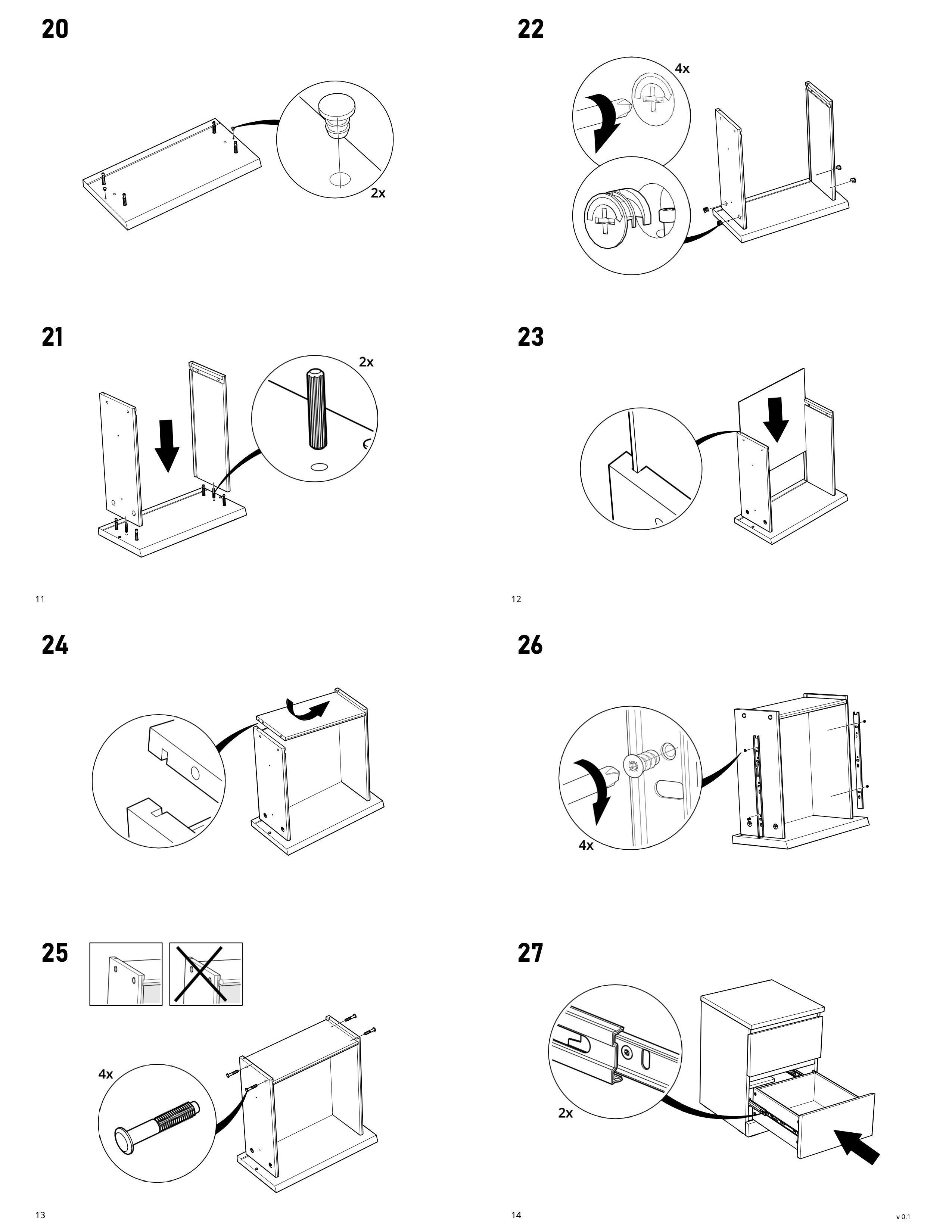 20

2x

21

2x

11

22

4x

23

12

24

25

4x

13

26

4x

27

2x

14

v 0.1