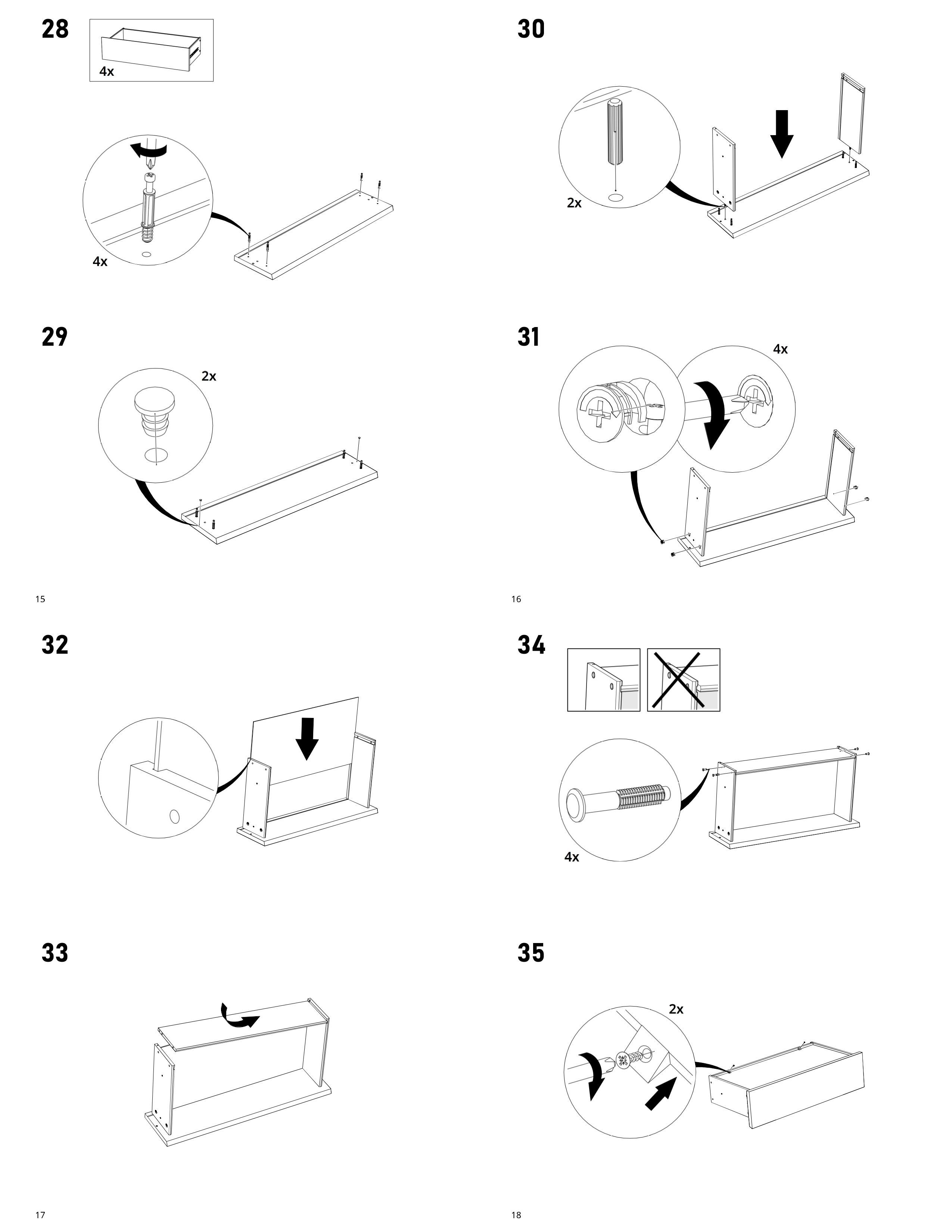 28

4x

4x

29

2x

15

30

2x

31

4x

16

32

33

17

34

4x

35

2x

18