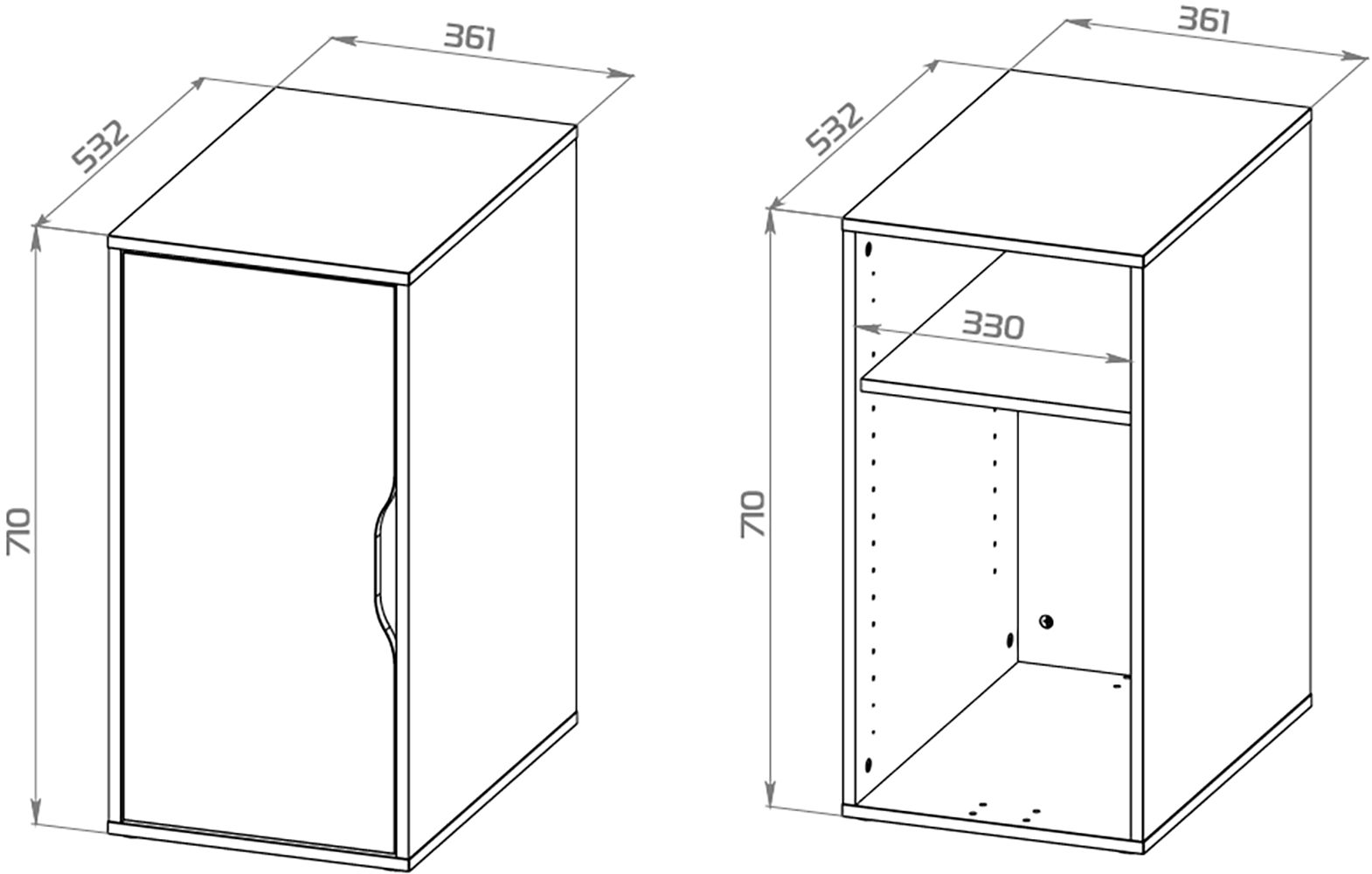 361
532
710
361
532
330
710