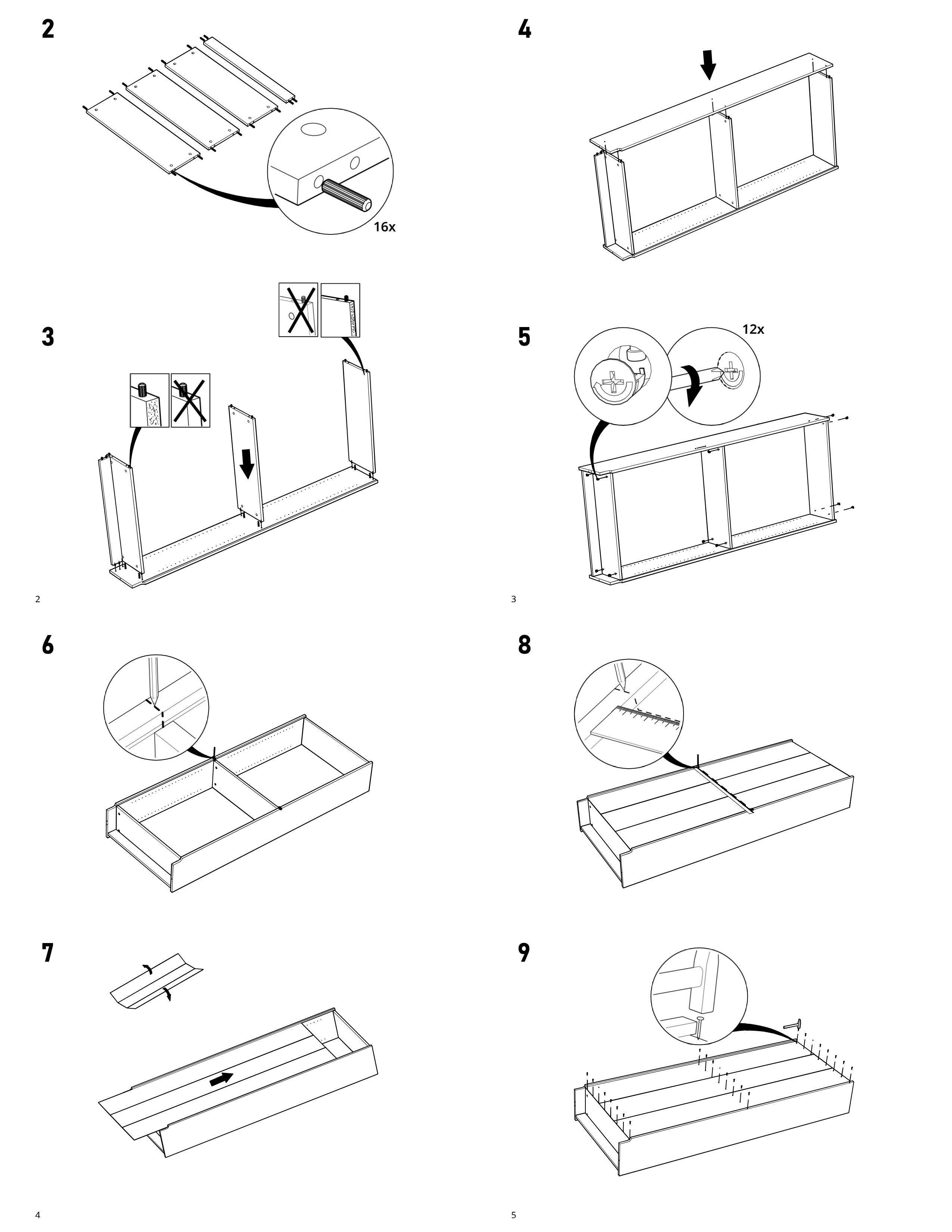 2

16x

3

2

4

5

12x

3

6

7

4

8

9

5