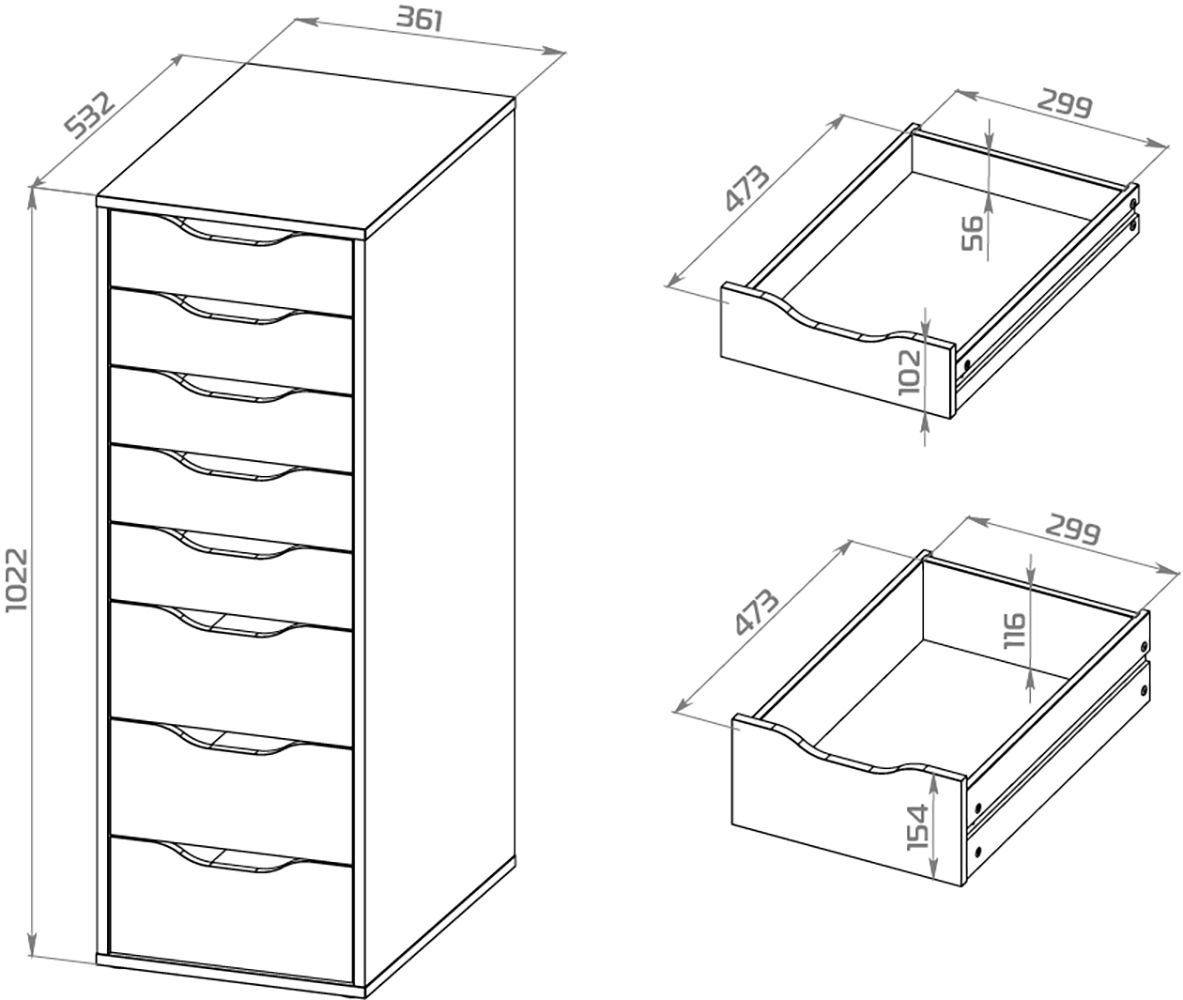 361
532
1022
299
473
56
102
299
473
116
154