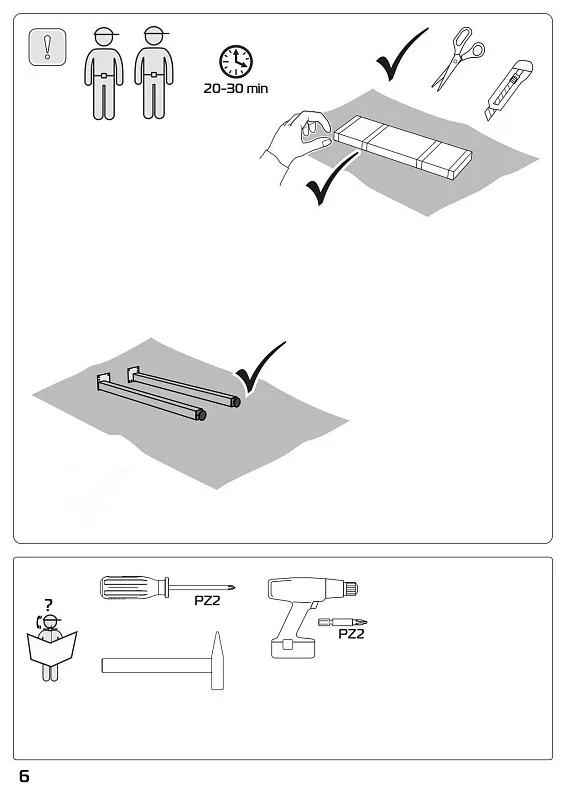 !
20-30 min

?
PZ2
PZ2

6